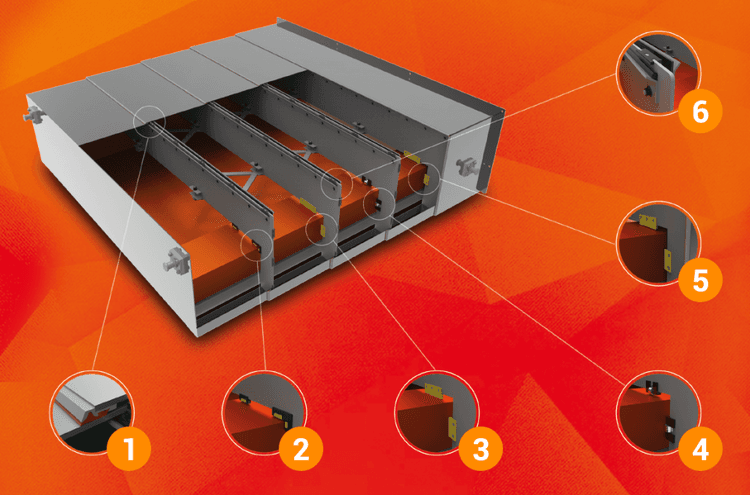 6

5

1

2

3

4